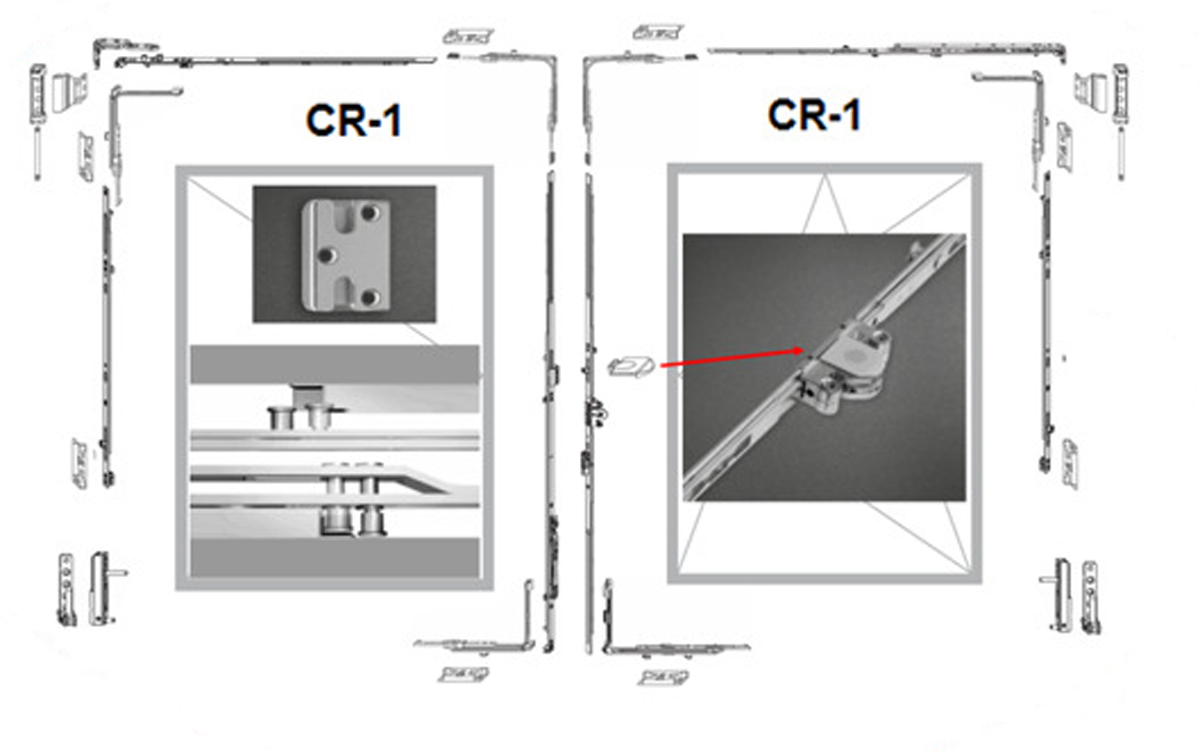 CR-1

CR-1