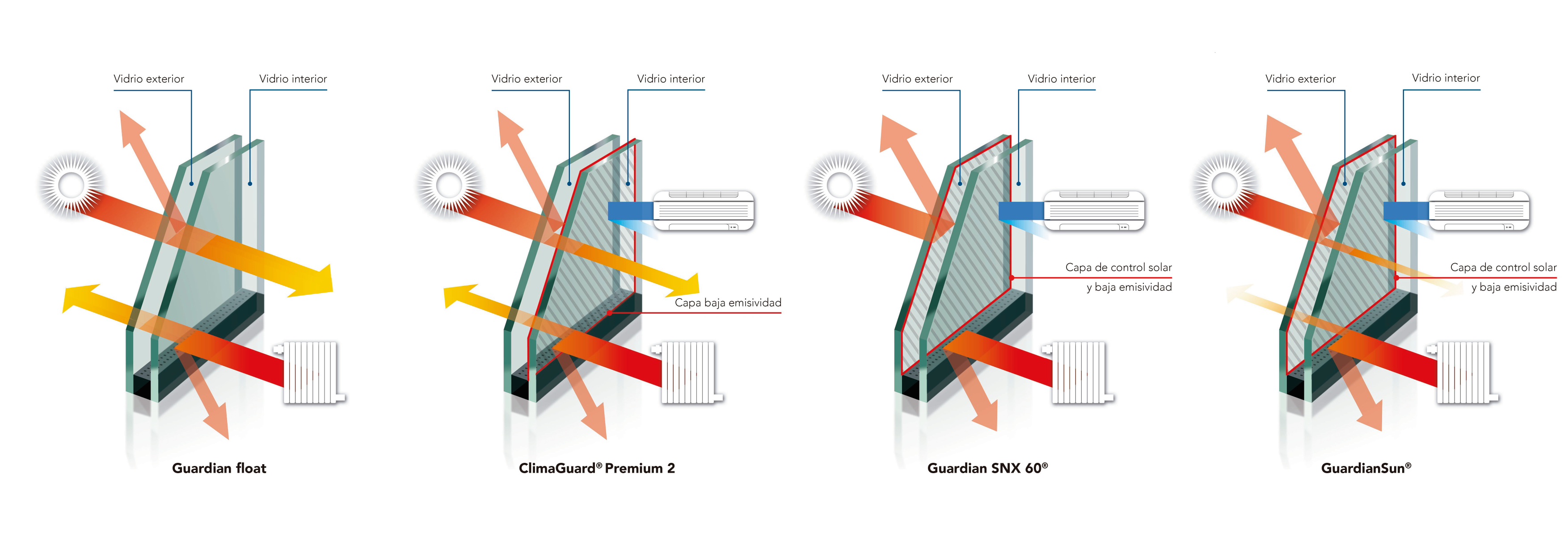 Vidrio exterior
Vidrio interior
Guardian float

Vidrio exterior
Vidrio interior
Capa baja emisividad
ClimaGuard® Premium 2

Vidrio exterior
Vidrio interior
Capa de control solar y baja emisividad
Guardian SNX 60®

Vidrio exterior
Vidrio interior
Capa de control solar y baja emisividad
GuardianSun®